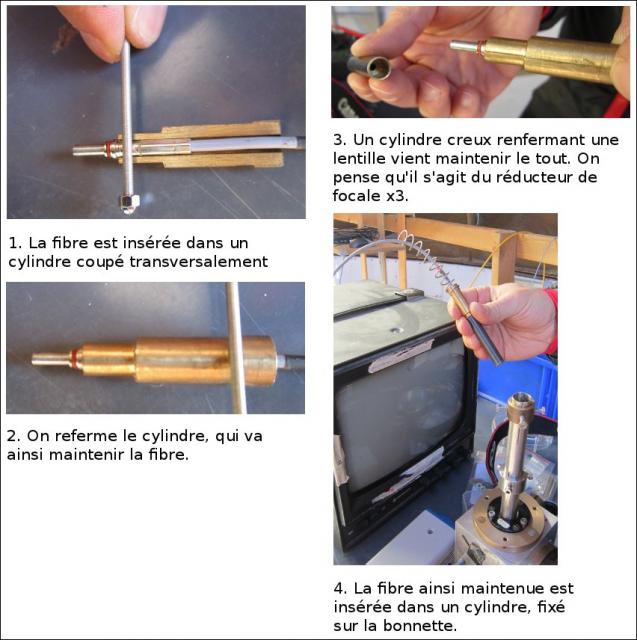 1. La fibre est insérée dans un cylindre coupé transversalement

2. On referme le cylindre, qui va ainsi maintenir la fibre.

3. Un cylindre creux renfermant une lentille vient maintenir le tout. On pense qu'il s'agit du réducteur de focale x3.

4. La fibre ainsi maintenue est insérée dans un cylindre, fixé sur la bonnette.