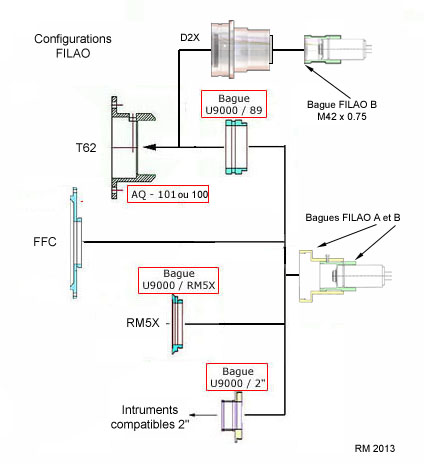 Configurations FILAO

D2X

Bague FILAO B
M42 x 0.75

Bague
U9000 / 89

T62

AQ - 101 ou 100

Bagues FILAO A et B

FFC

Bague
U9000 / RM5X

RM5X -

Bague
U9000 / 2"

Intruments compatibles 2"

RM 2013